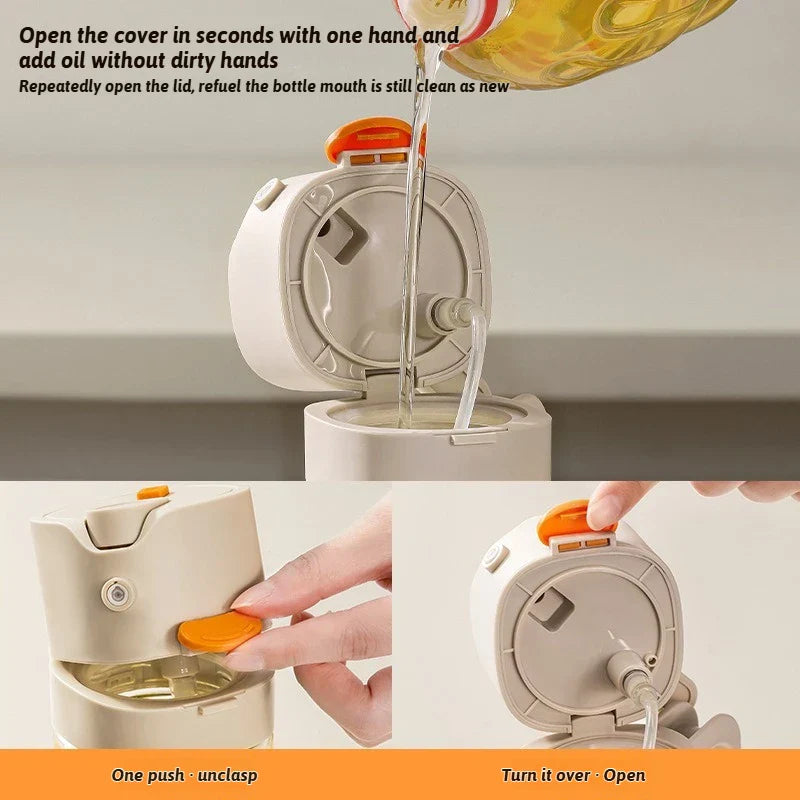 Open the cover in seconds with one hand and add oil without dirty hands
Repeatedly open the lid, refuel the bottle mouth is still clean as new

One push · unclasp

Turn it over · Open