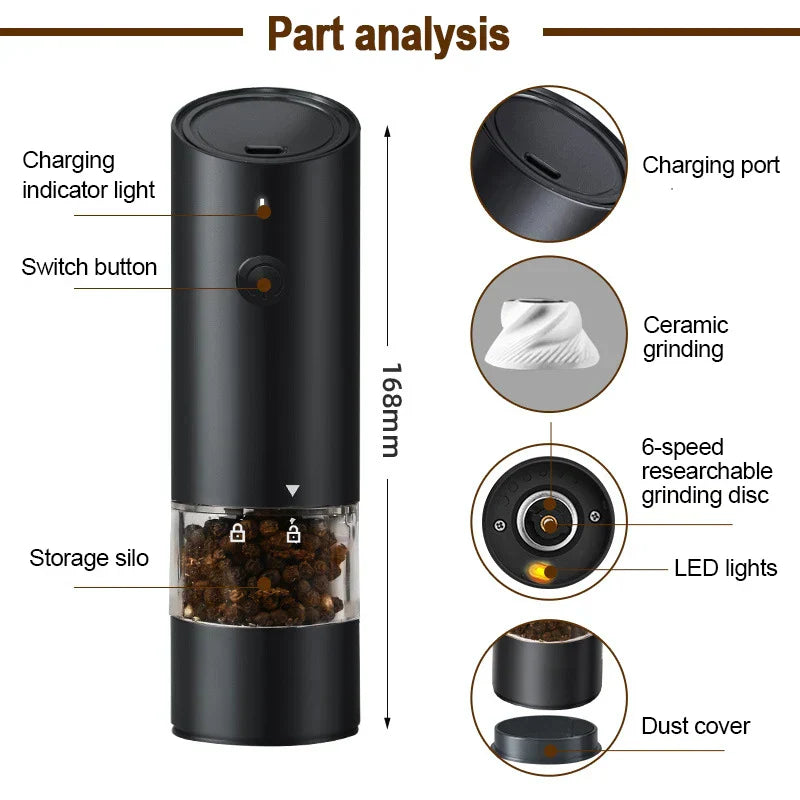 Part analysis

Charging indicator light

Switch button

Storage silo

168mm

Charging port

Ceramic grinding

6-speed researchable grinding disc

LED lights

Dust cover