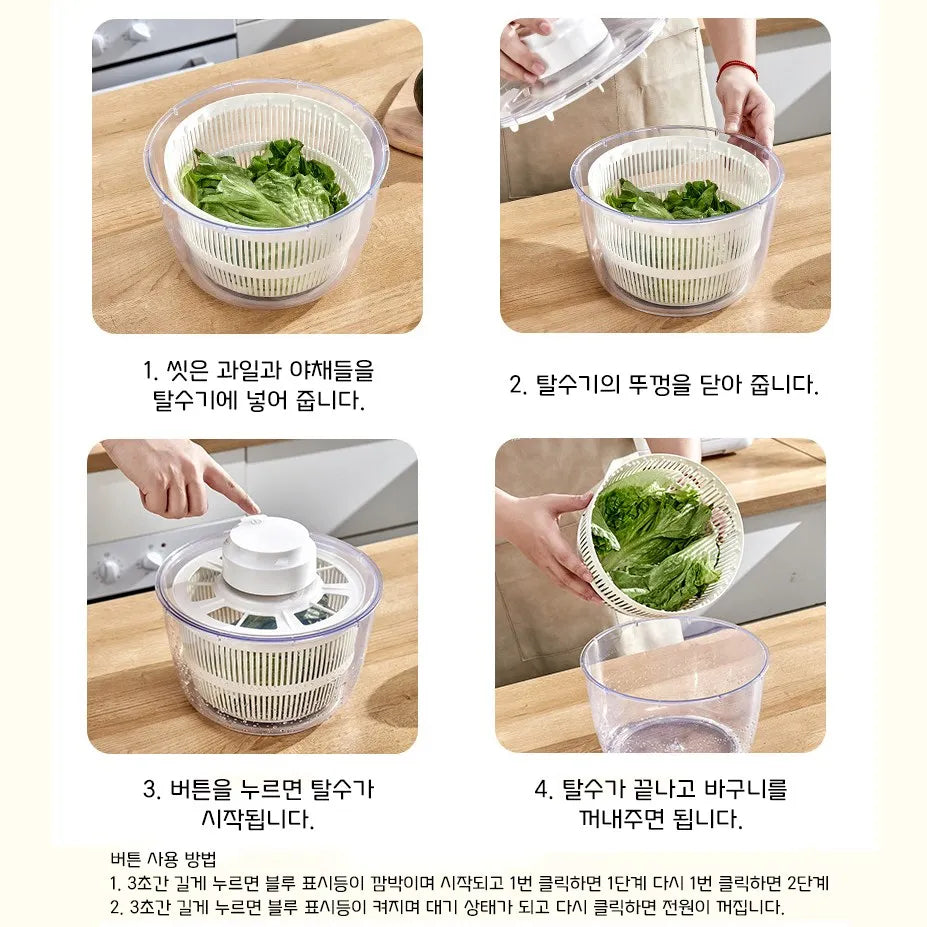 1. 씻은 과일과 야채들을 탈수기에 넣어 줍니다.

2. 탈수기의 뚜껑을 닫아 줍니다.

3. 버튼을 누르면 탈수가 시작됩니다.

4. 탈수가 끝나고 바구니를 꺼내주면 됩니다.

버튼 사용 방법
1. 3초간 길게 누르면 블루 표시등이 깜박이며 시작되고 1번 클릭하면 1단계 다시 1번 클릭하면 2단계
2. 3초간 길게 누르면 블루 표시등이 켜지며 대기 상태가 되고 다시 클릭하면 전원이 꺼집니다.