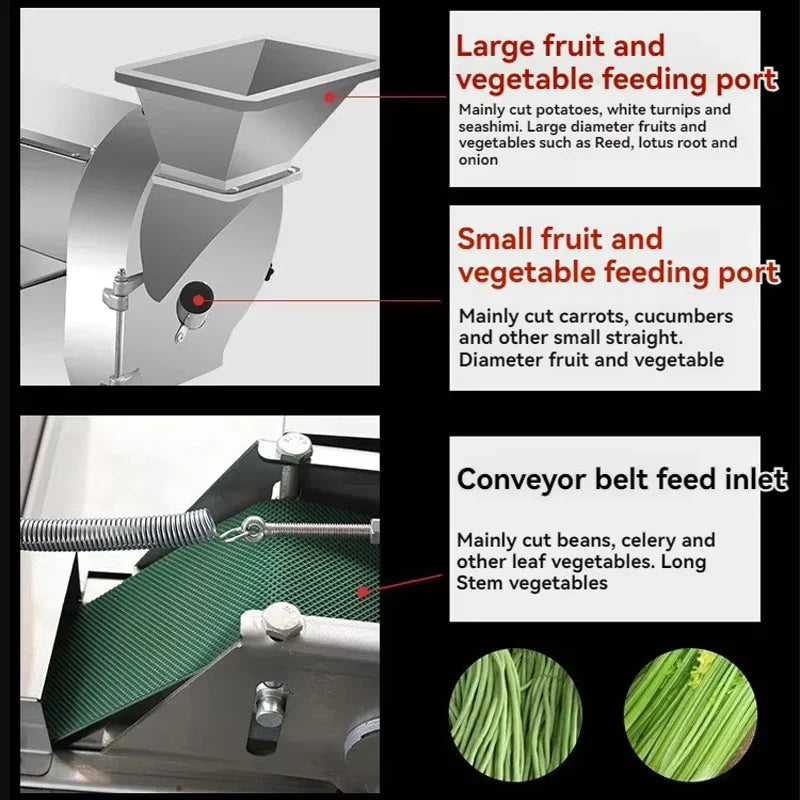 Large fruit and vegetable feeding port

Mainly cut potatoes, white turnips and seashimi. Large diameter fruits and vegetables such as Reed, lotus root and onion

Small fruit and vegetable feeding port

Mainly cut carrots, cucumbers and other small straight. Diameter fruit and vegetable

Conveyor belt feed inlet

Mainly cut beans, celery and other leaf vegetables. Long Stem vegetables