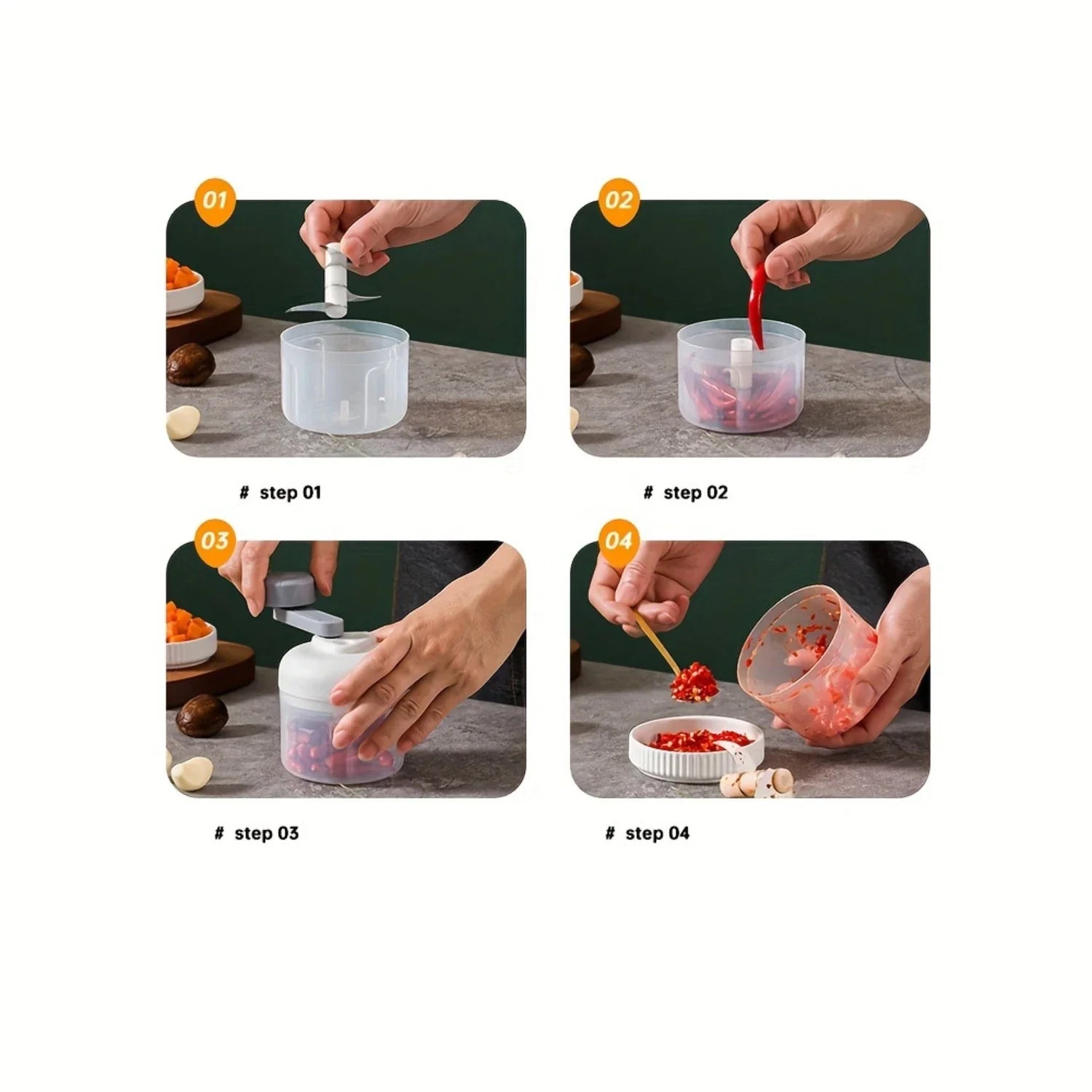 01

02

# step 01

# step 02

03

04

# step 03

# step 04