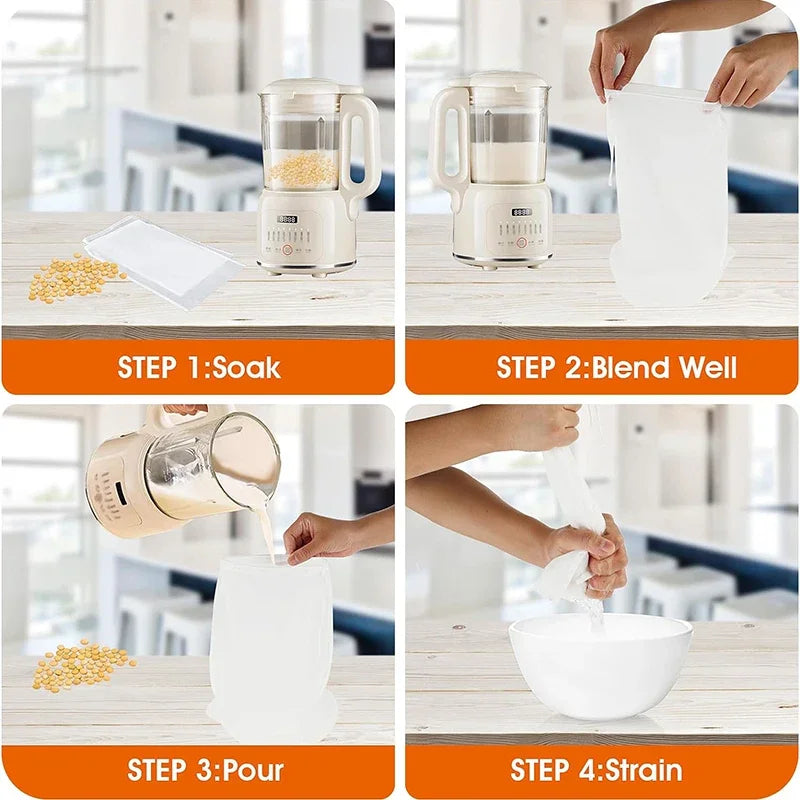 STEP 1:Soak

STEP 2:Blend Well

STEP 3:Pour

STEP 4:Strain